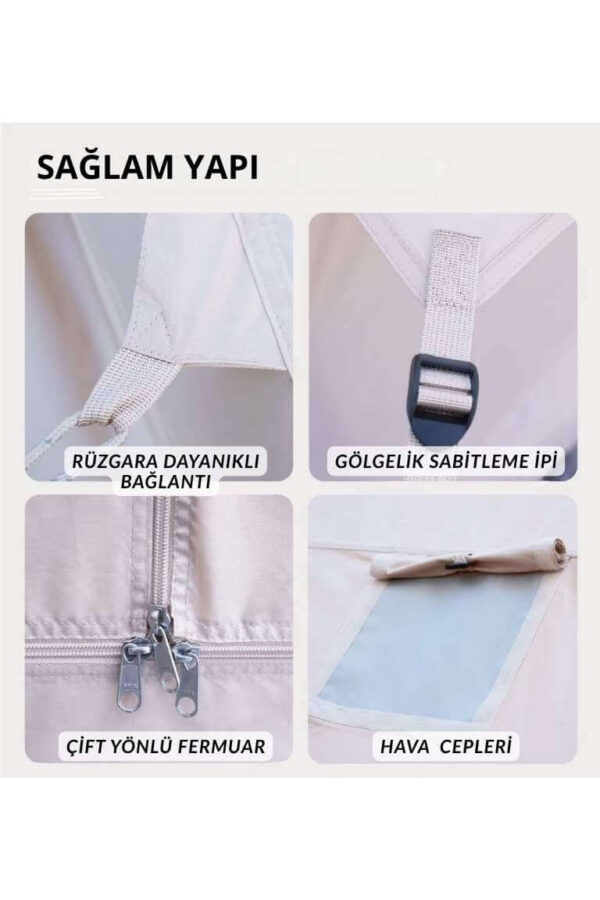 SAĞLAM YAPI

RÜZGARA DAYANIKLI BAĞLANTI

GÖLGELİK SABİTLEME İPİ

ÇİFT YÖNLÜ FERMUAR

HAVA CEPLERİ